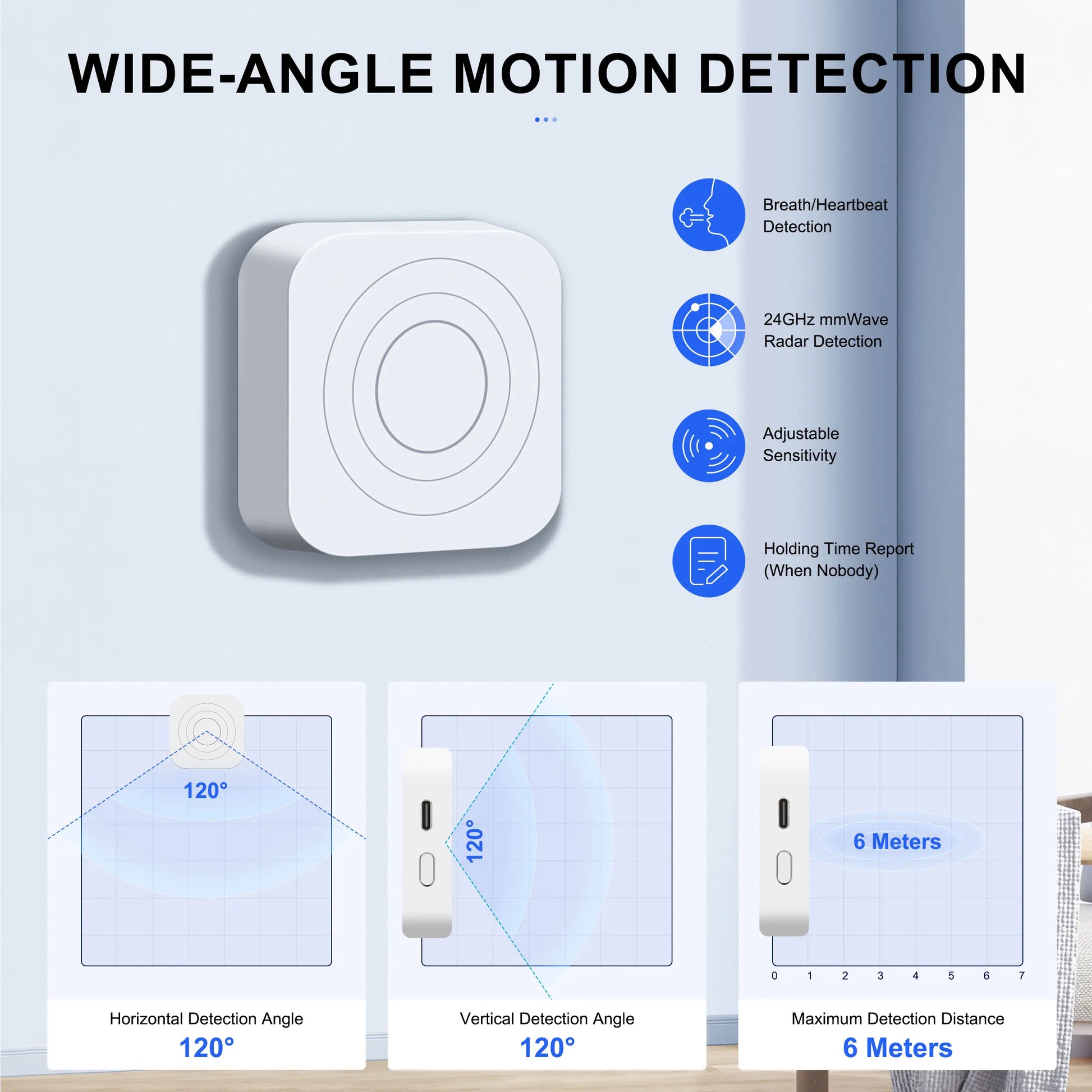 WIDE-ANGLE MOTION DETECTION

Breath/Heartbeat Detection

24GHz mmWave Radar Detection

Adjustable Sensitivity

Holding Time Report (When Nobody)

120°

Horizontal Detection Angle
120°

120°

Vertical Detection Angle
120°

6 Meters

0 1 2 3 4 5 6 7

Maximum Detection Distance
6 Meters