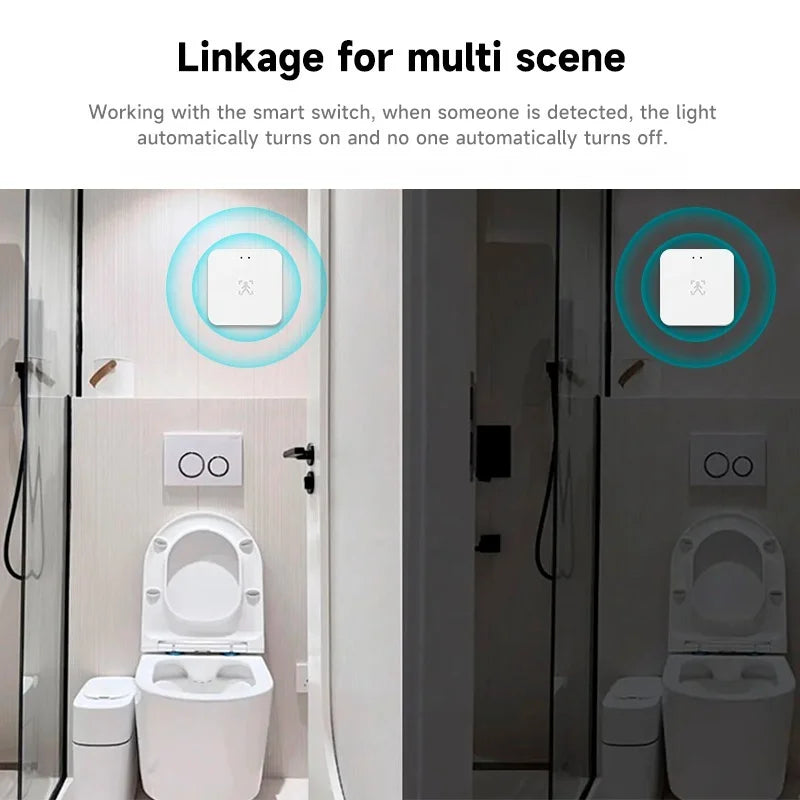 Linkage for multi scene

Working with the smart switch, when someone is detected, the light automatically turns on and no one automatically turns off.