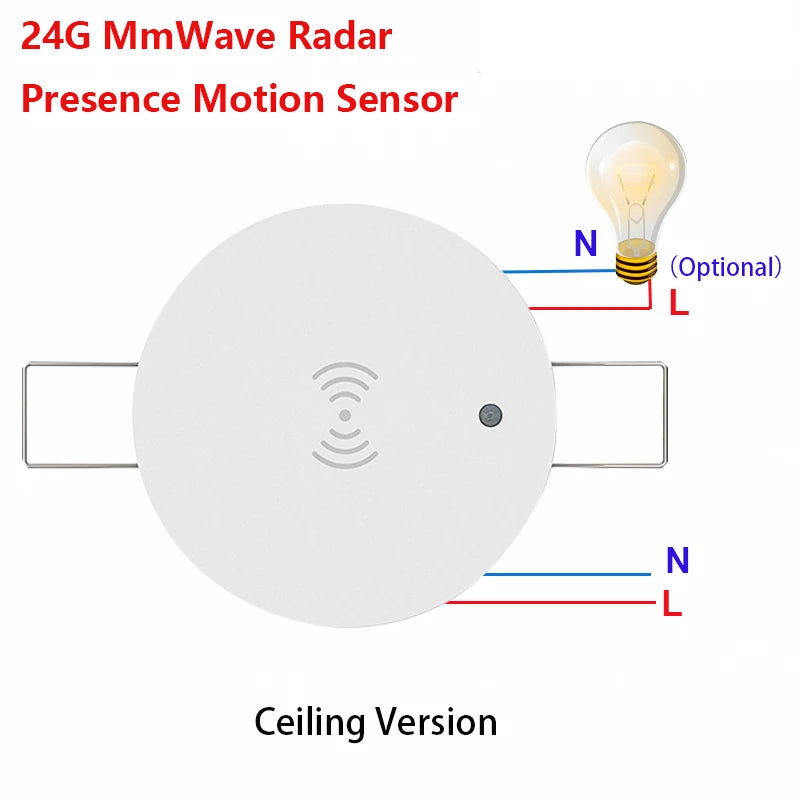 24G MmWave Radar
Presence Motion Sensor

N
(Optional)
L

N
L

Ceiling Version