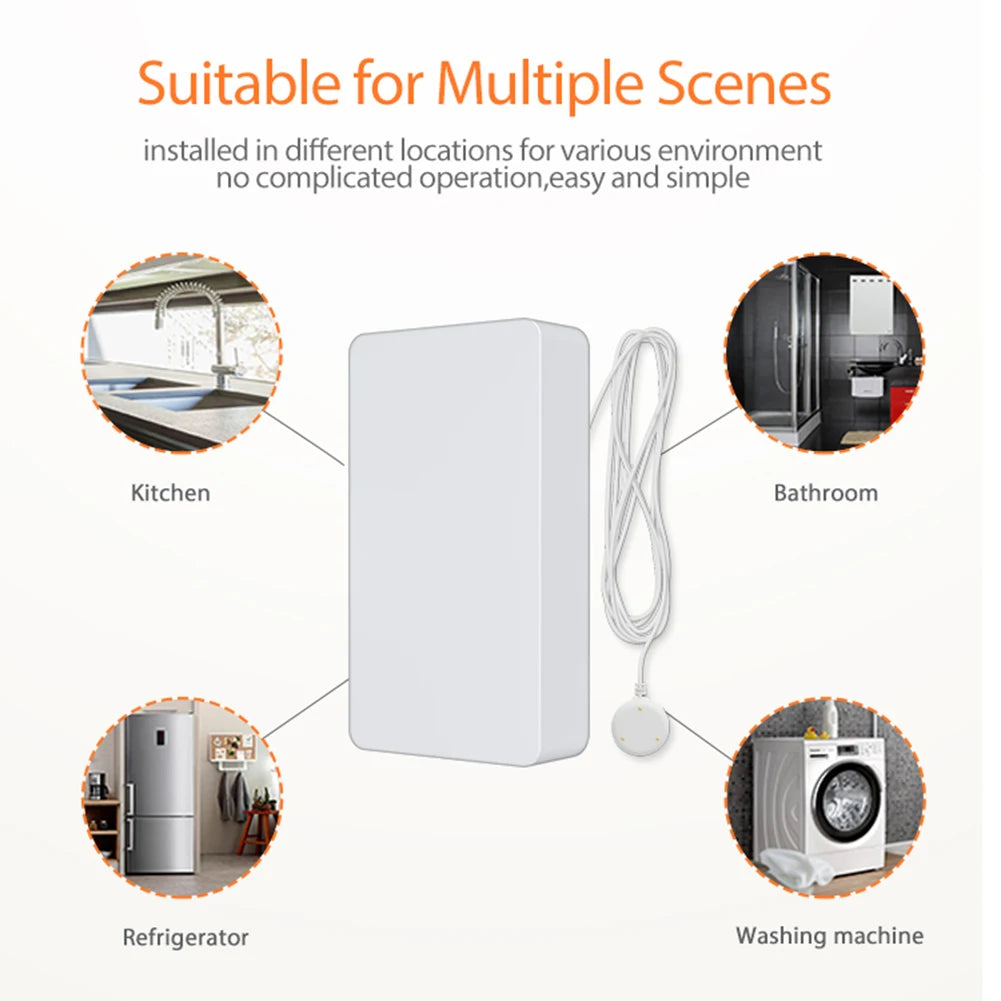 Suitable for Multiple Scenes

installed in different locations for various environment
no complicated operation,easy and simple

Kitchen

Bathroom

Refrigerator

Washing machine