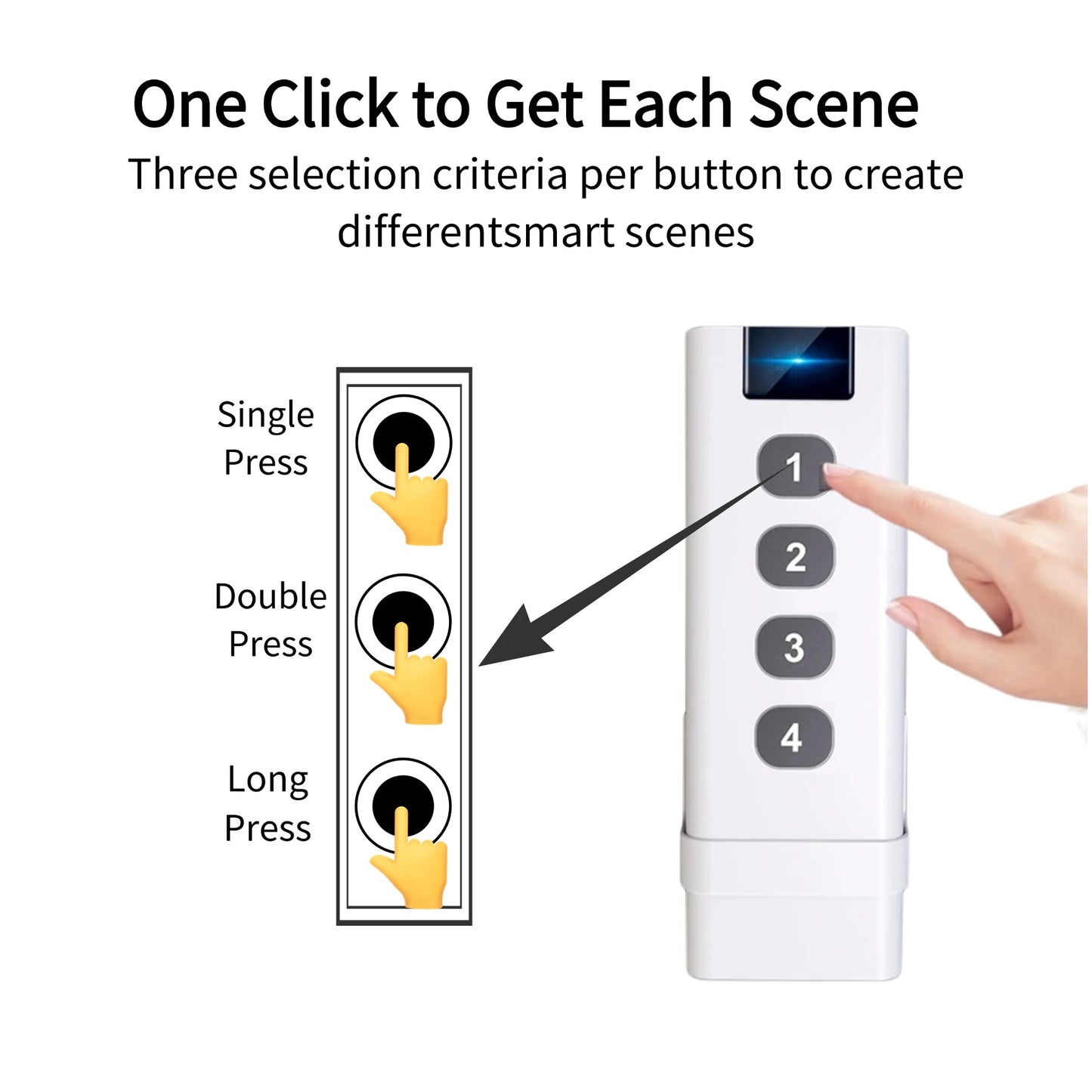 One Click to Get Each Scene

Three selection criteria per button to create differentsmart scenes

Single Press

Double Press

Long Press

1

2

3

4